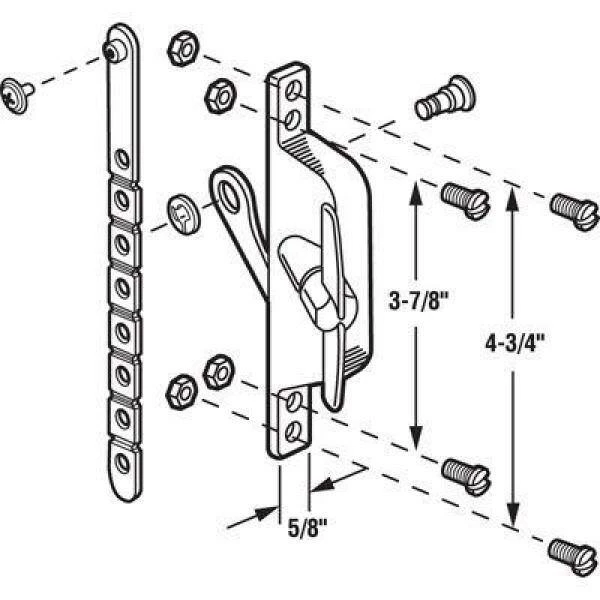 3-7/8"

4-3/4"

5/8"