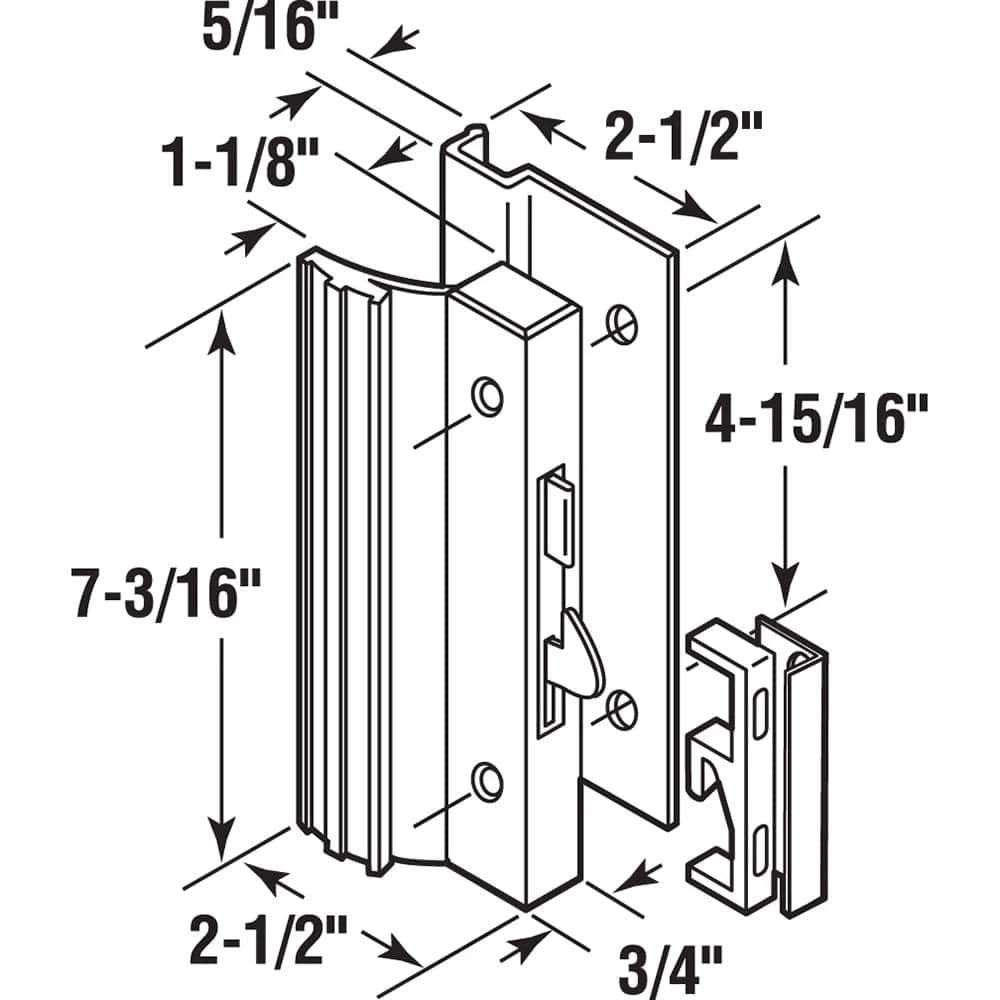 5/16"
1-1/8"
2-1/2"
4-15/16"
7-3/16"
2-1/2"
3/4"